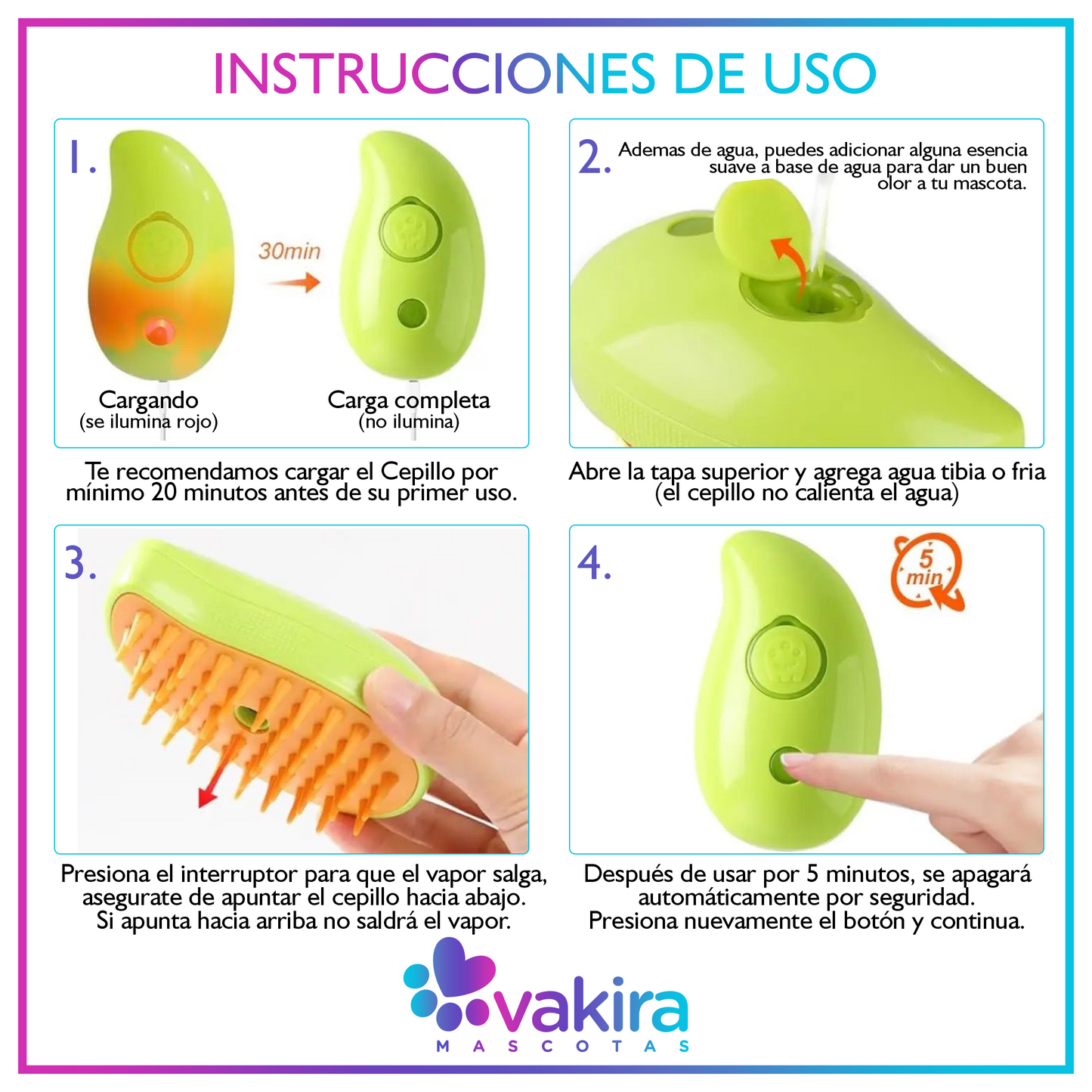 INSTRUCCIONES DE USO

1.

30min

Cargando
(se ilumina rojo)

Carga completa
(no ilumina)

Te recomendamos cargar el Cepillo por mínimo 20 minutos antes de su primer uso.

2.

Ademas de agua, puedes adicionar alguna esencia suave a base de agua para dar un buen olor a tu mascota.

Abre la tapa superior y agrega agua tibia o fria (el cepillo no calienta el agua)

3.

Presiona el interruptor para que el vapor salga, asegurate de apuntar el cepillo hacia abajo. Si apunta hacia arriba no saldrá el vapor.

4.

5 min

Después de usar por 5 minutos, se apagará automáticamente por seguridad. Presiona nuevamente el botón y continua.

vakira
MASCOTAS