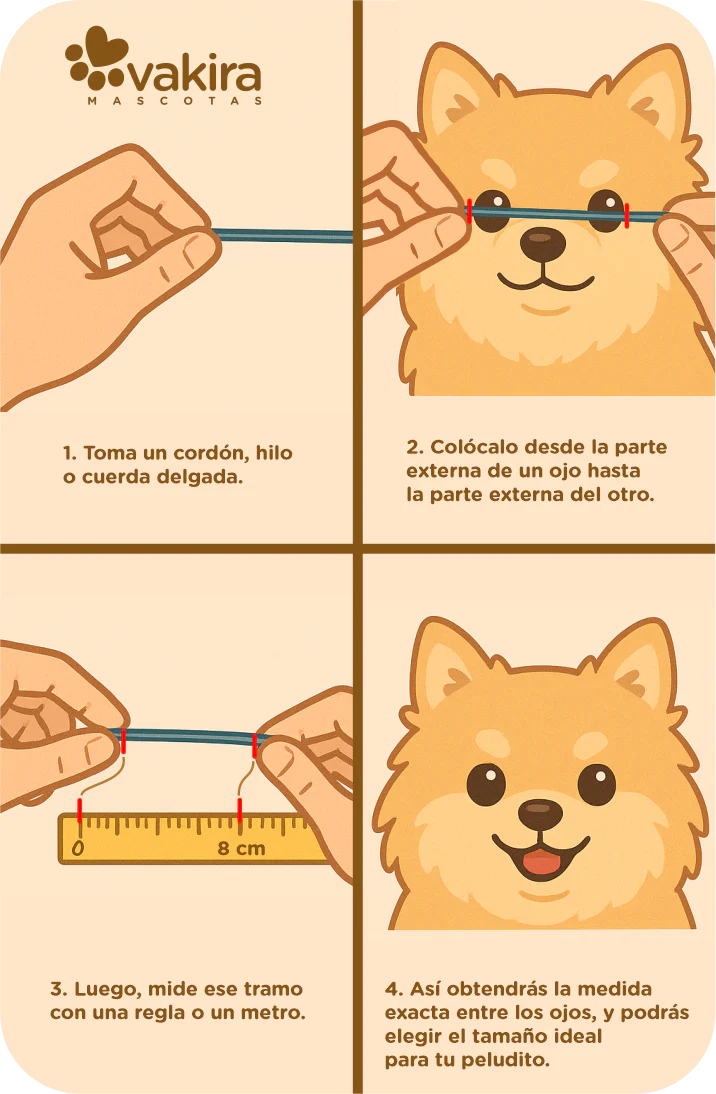 vakira
MASCOTAS

1. Toma un cordón, hilo o cuerda delgada.

2. Colócalo desde la parte externa de un ojo hasta la parte externa del otro.

0

8 cm

3. Luego, mide ese tramo con una regla o un metro.

4. Así obtendrás la medida exacta entre los ojos, y podrás elegir el tamaño ideal para tu peludito.